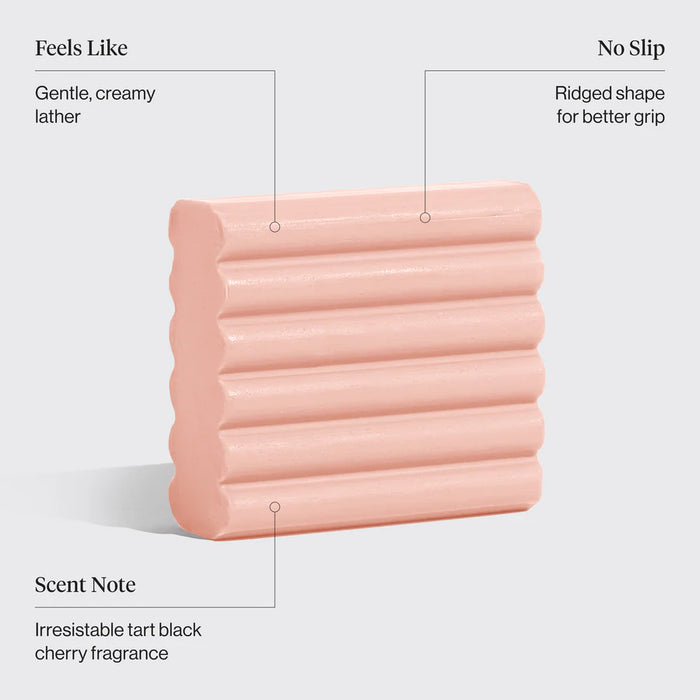 Feels Like

Gentle, creamy lather

No Slip

Ridged shape for better grip

Scent Note

Irresistable tart black cherry fragrance